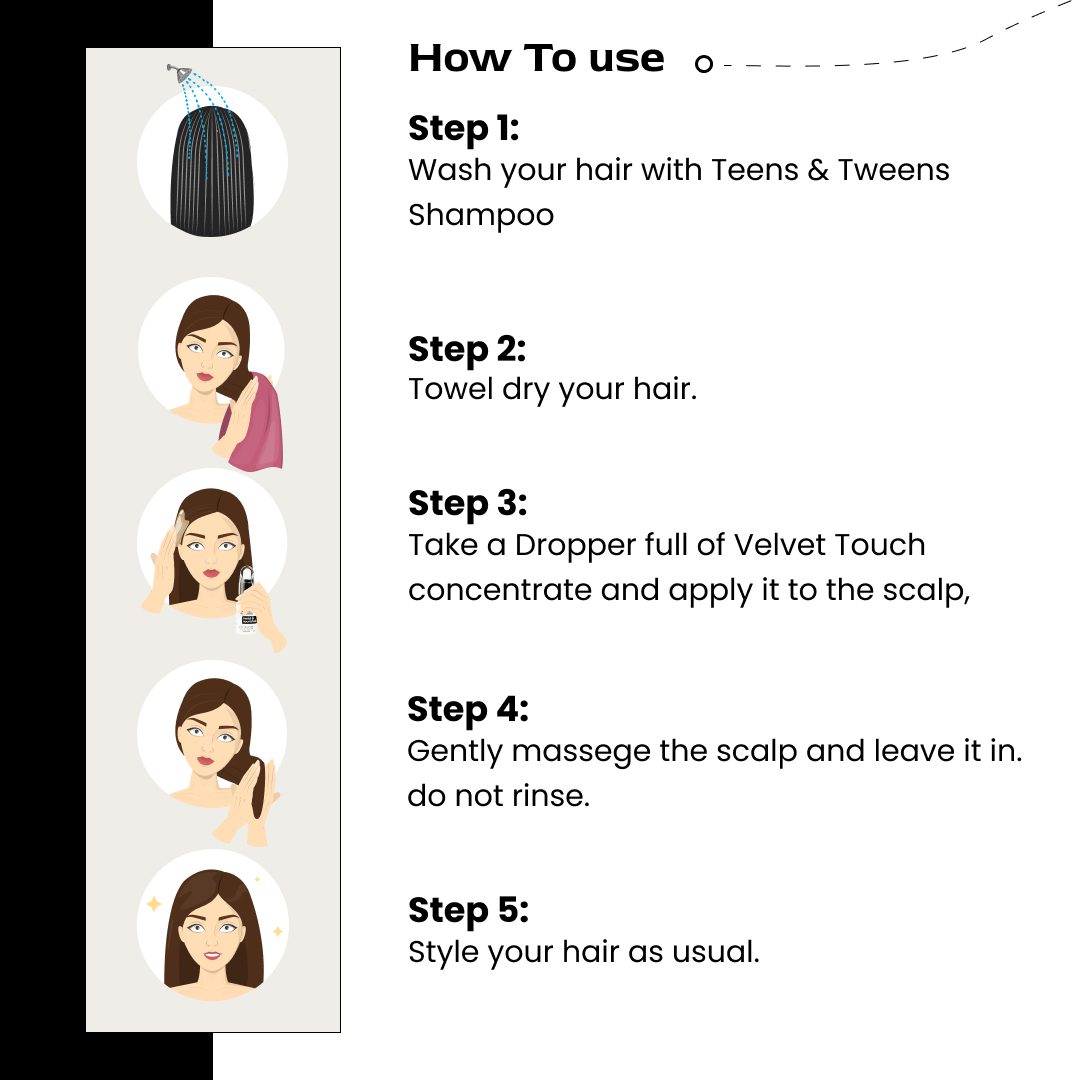 How To use

Step 1:
Wash your hair with Teens & Tweens Shampoo

Step 2:
Towel dry your hair.

Step 3:
Take a Dropper full of Velvet Touch concentrate and apply it to the scalp,

Step 4:
Gently massege the scalp and leave it in. do not rinse.

Step 5:
Style your hair as usual.