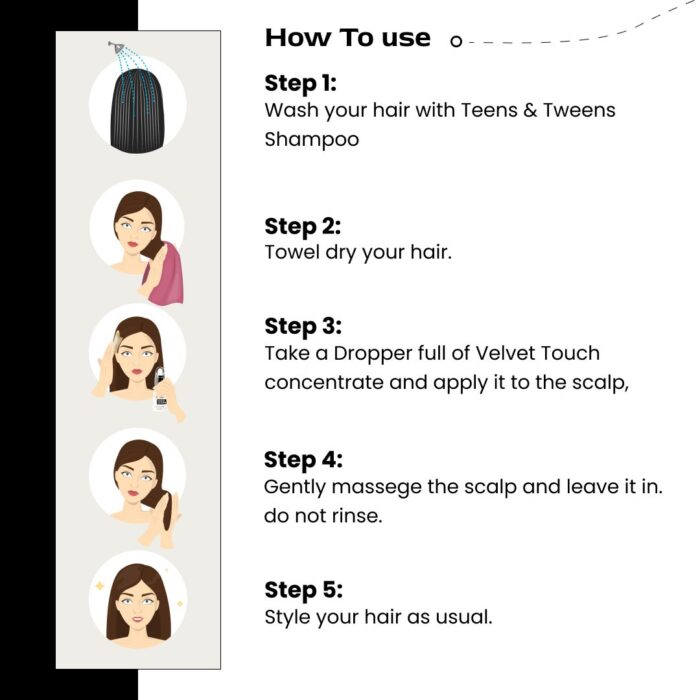 How To use

Step 1:
Wash your hair with Teens & Tweens Shampoo

Step 2:
Towel dry your hair.

Step 3:
Take a Dropper full of Velvet Touch concentrate and apply it to the scalp,

Step 4:
Gently massege the scalp and leave it in. do not rinse.

Step 5:
Style your hair as usual.