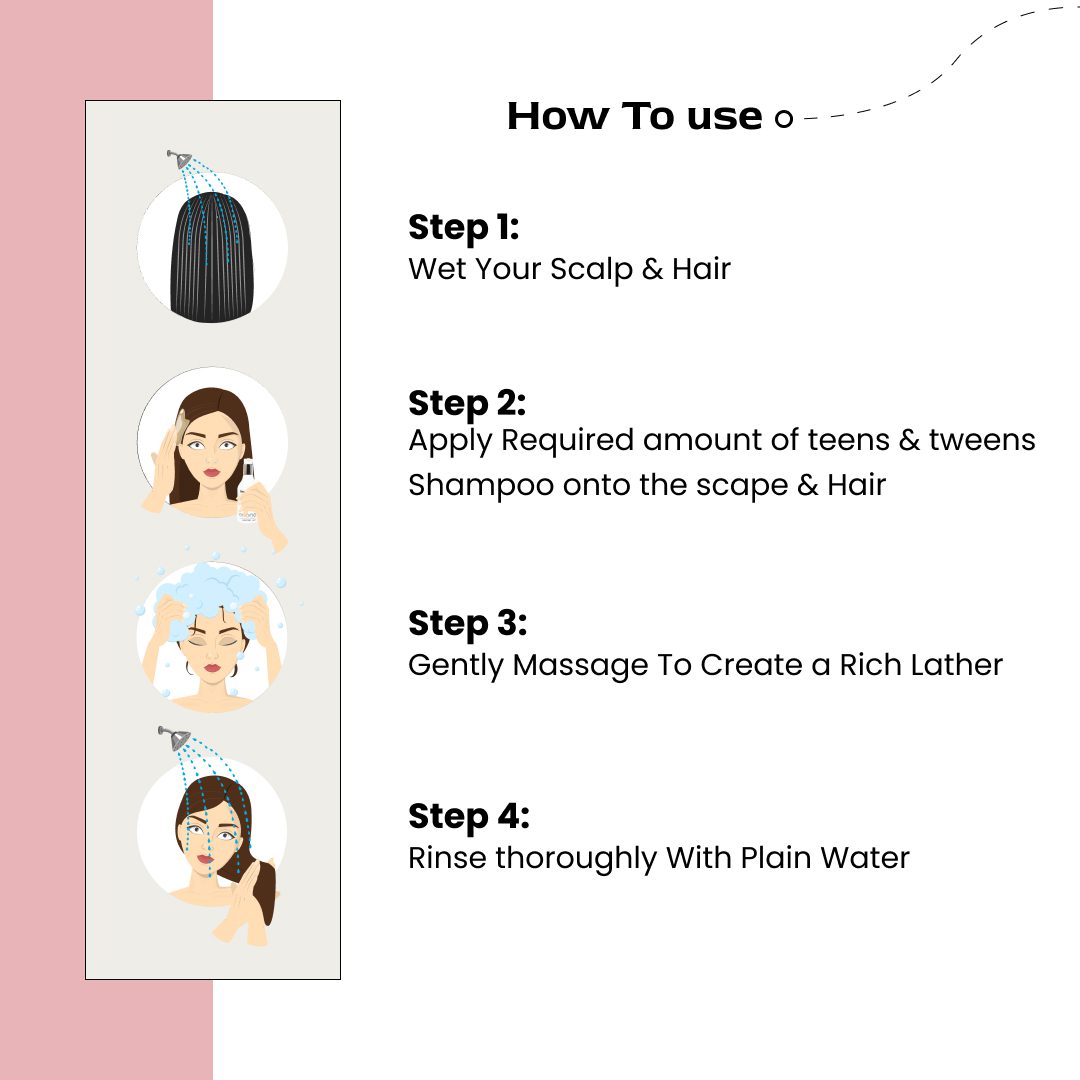 How To use

Step 1:
Wet Your Scalp & Hair

Step 2:
Apply Required amount of teens & tweens Shampoo onto the scape & Hair

Step 3:
Gently Massage To Create a Rich Lather

Step 4:
Rinse thoroughly With Plain Water