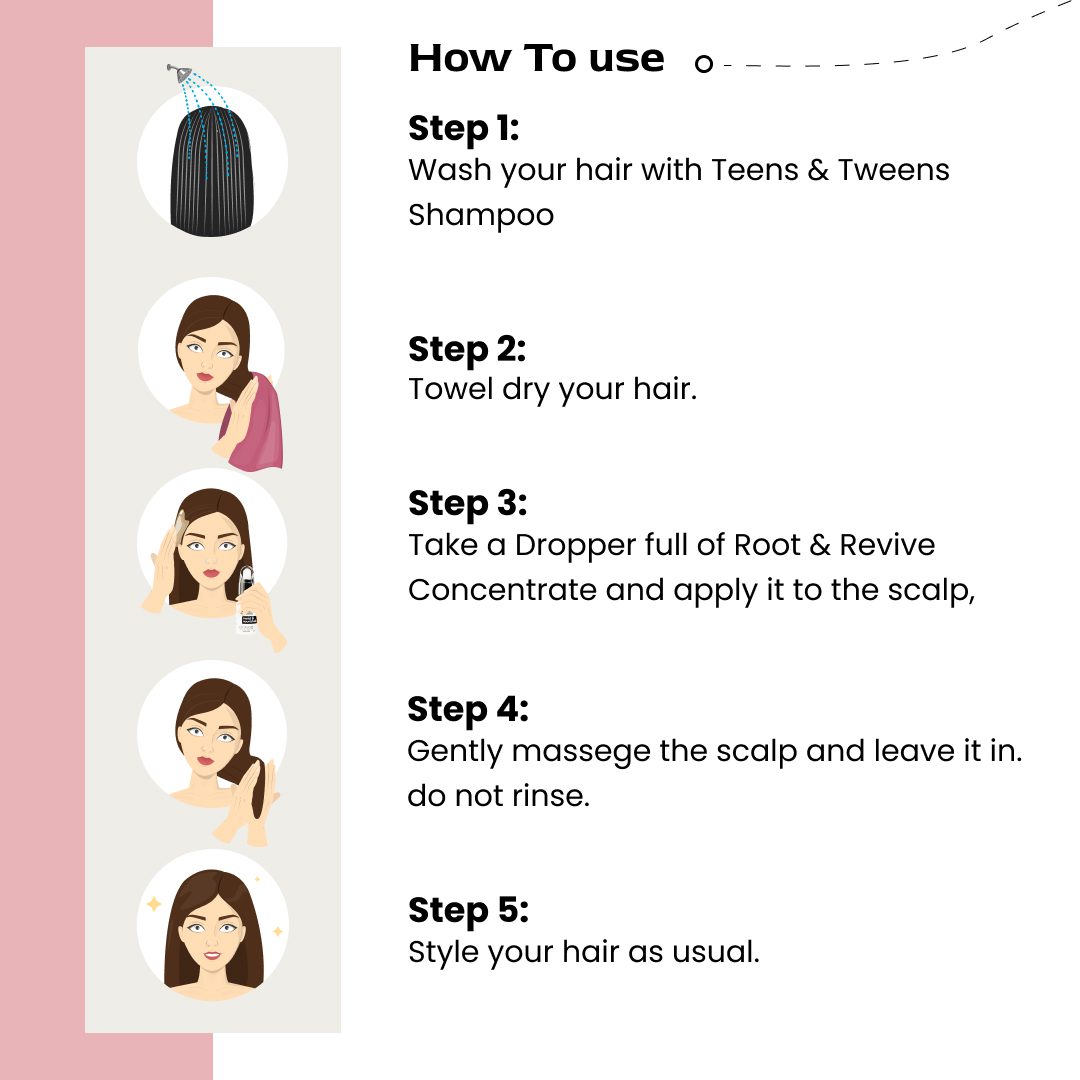 How To use

Step 1:
Wash your hair with Teens & Tweens Shampoo

Step 2:
Towel dry your hair.

Step 3:
Take a Dropper full of Root & Revive Concentrate and apply it to the scalp,

Step 4:
Gently massege the scalp and leave it in. do not rinse.

Step 5:
Style your hair as usual.