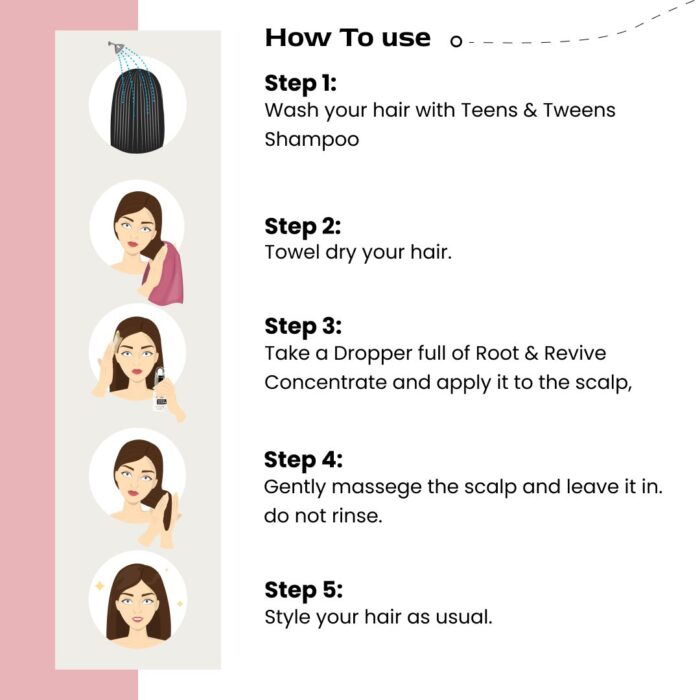 How To use

Step 1:
Wash your hair with Teens & Tweens Shampoo

Step 2:
Towel dry your hair.

Step 3:
Take a Dropper full of Root & Revive Concentrate and apply it to the scalp,

Step 4:
Gently massege the scalp and leave it in. do not rinse.

Step 5:
Style your hair as usual.