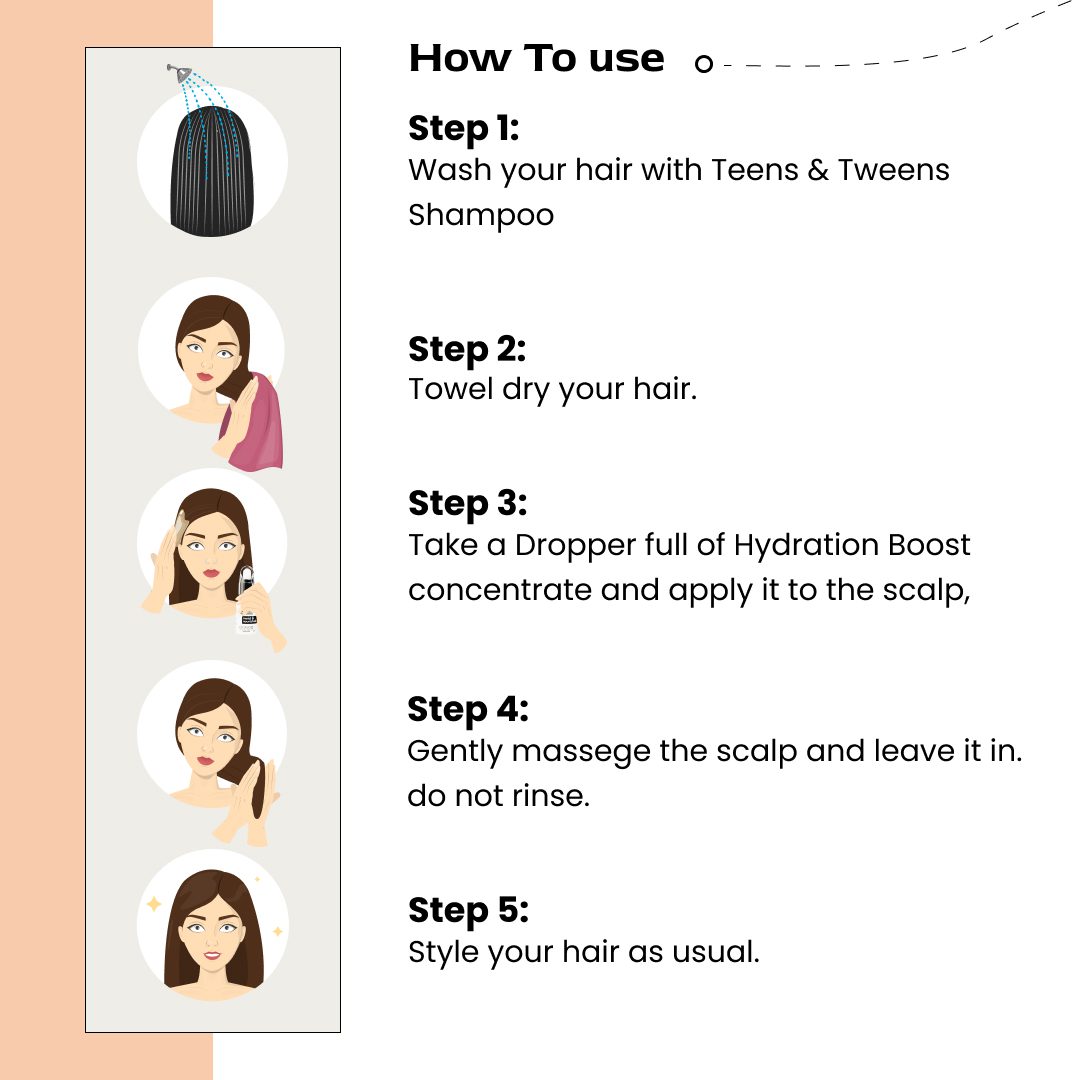 How To use

Step 1:
Wash your hair with Teens & Tweens Shampoo

Step 2:
Towel dry your hair.

Step 3:
Take a Dropper full of Hydration Boost concentrate and apply it to the scalp,

Step 4:
Gently massege the scalp and leave it in. do not rinse.

Step 5:
Style your hair as usual.