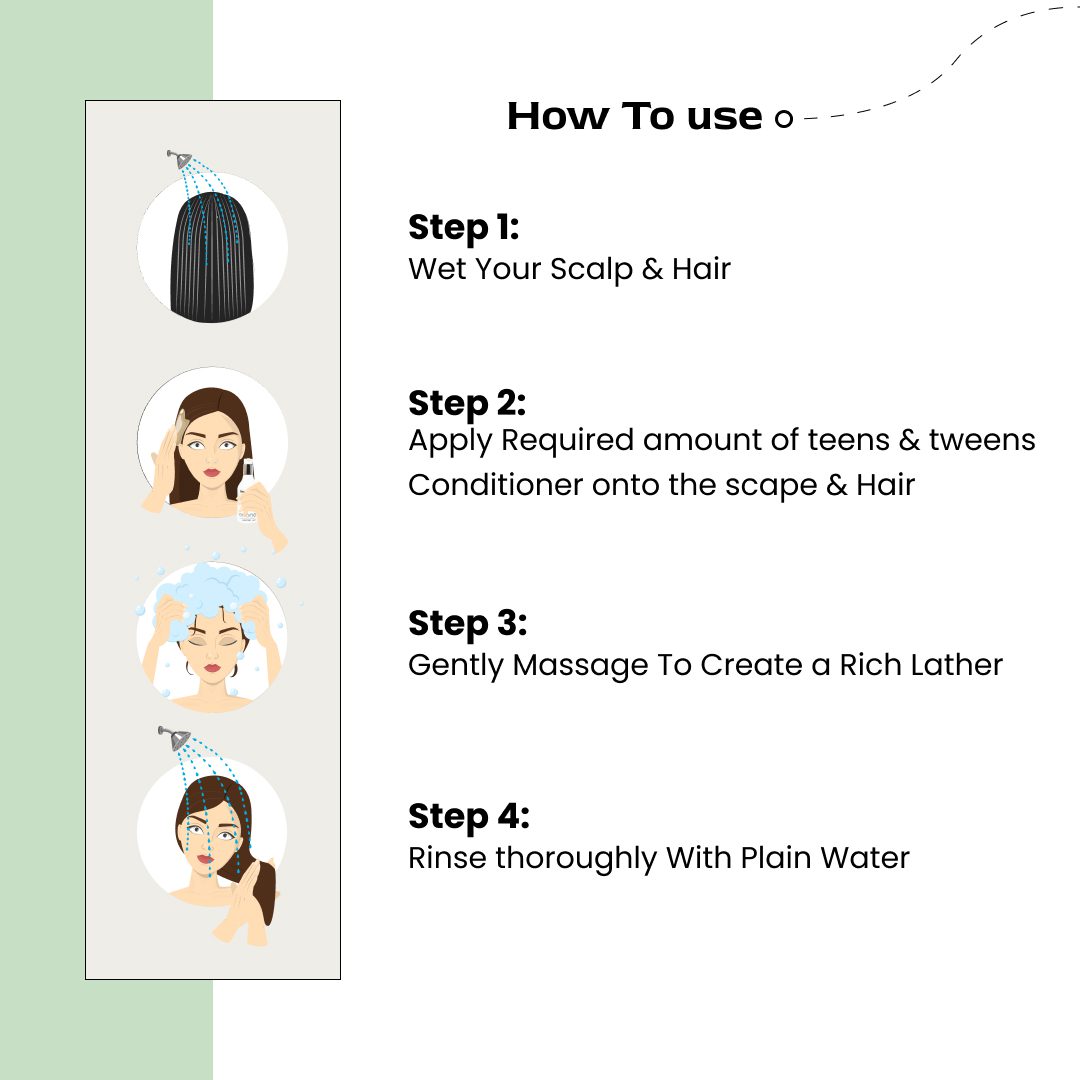 How To use

Step 1:
Wet Your Scalp & Hair

Step 2:
Apply Required amount of teens & tweens Conditioner onto the scape & Hair

Step 3:
Gently Massage To Create a Rich Lather

Step 4:
Rinse thoroughly With Plain Water