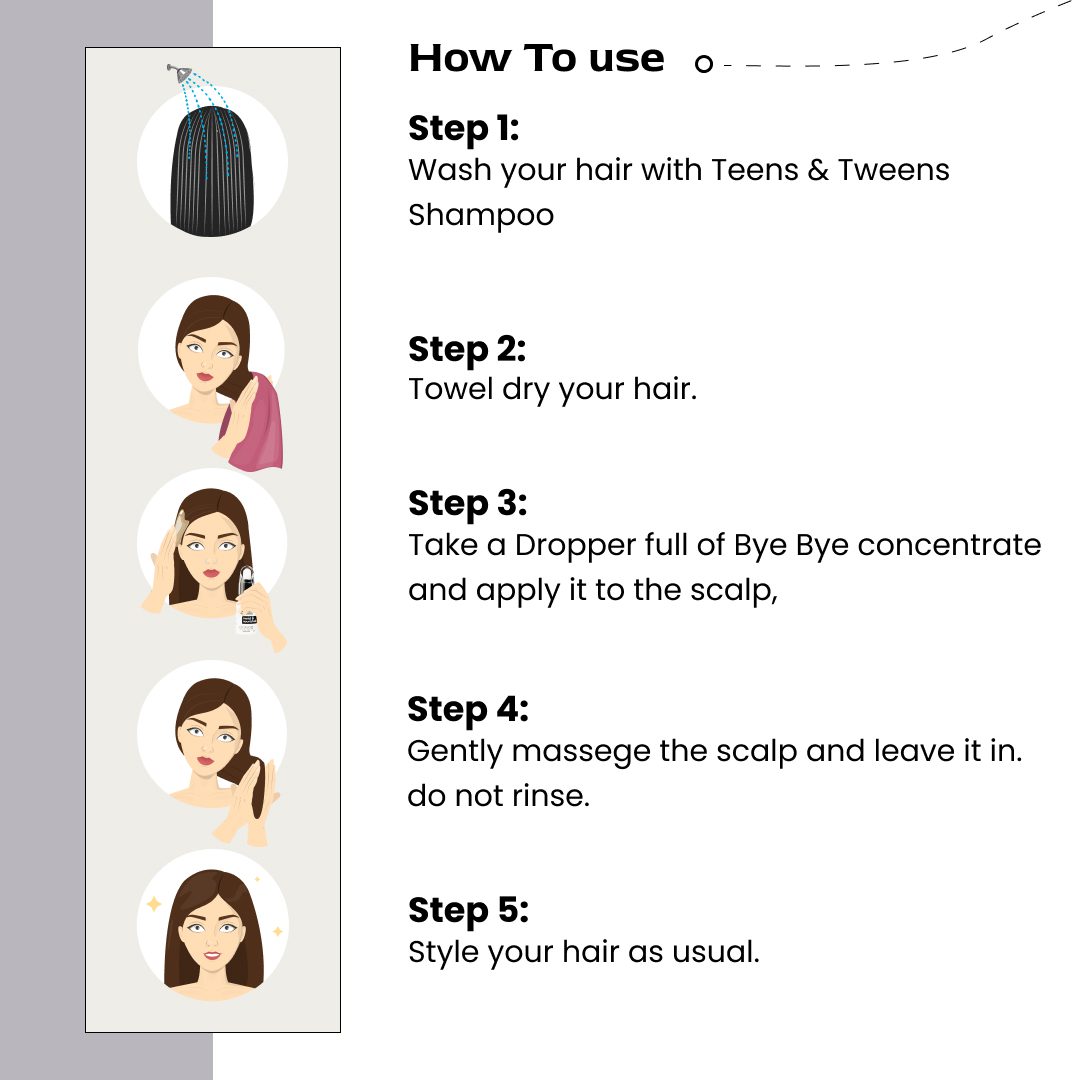 How To use

Step 1:
Wash your hair with Teens & Tweens Shampoo

Step 2:
Towel dry your hair.

Step 3:
Take a Dropper full of Bye Bye concentrate and apply it to the scalp,

Step 4:
Gently massege the scalp and leave it in. do not rinse.

Step 5:
Style your hair as usual.