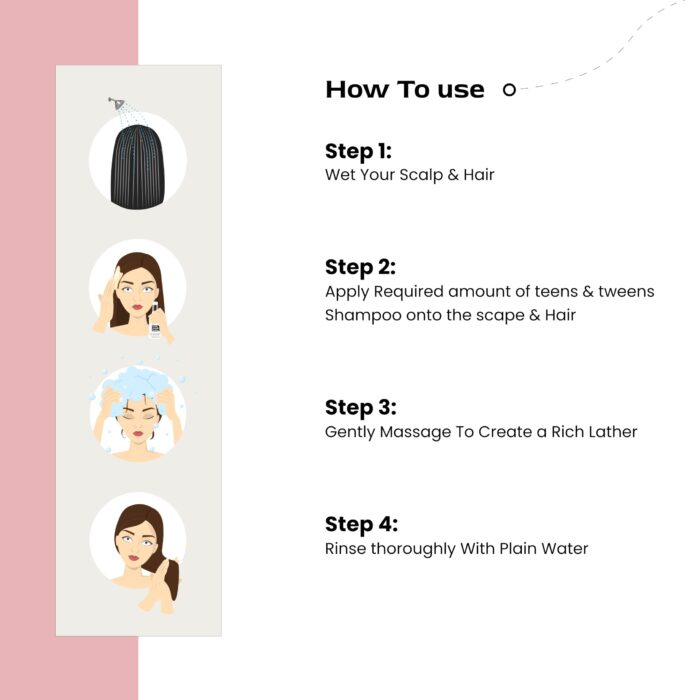 How To use

Step 1:
Wet Your Scalp & Hair

Step 2:
Apply Required amount of teens & tweens Shampoo onto the scape & Hair

Step 3:
Gently Massage To Create a Rich Lather

Step 4:
Rinse thoroughly With Plain Water